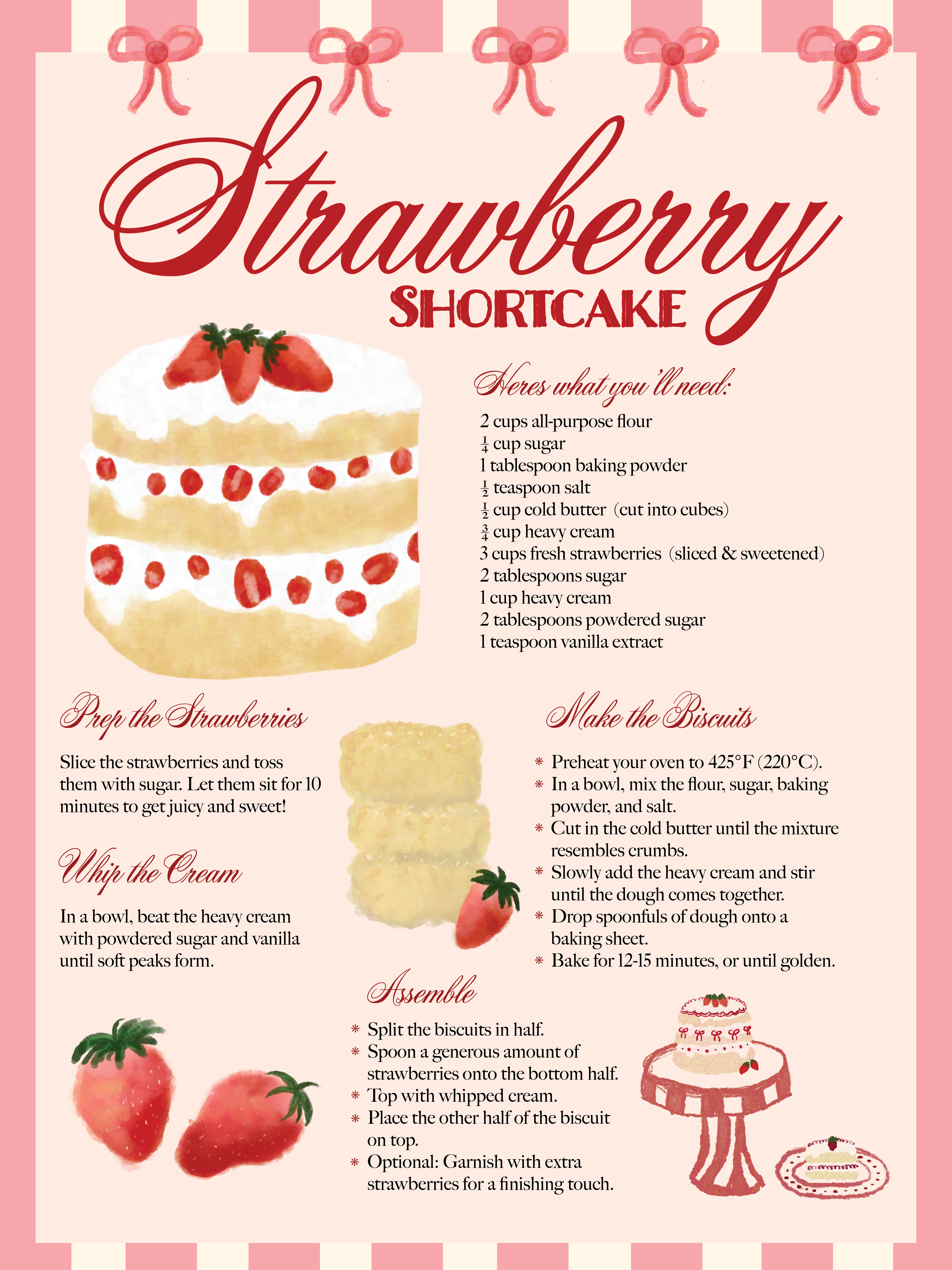 Strawberry
SHORTCAKE

Heres what you'll need:

2 cups all-purpose flour
$\frac{1}{4}$ cup sugar
1 tablespoon baking powder
$\frac{1}{2}$ teaspoon salt
$\frac{1}{2}$ cup cold butter (cut into cubes)
$\frac{3}{4}$ cup heavy cream
3 cups fresh strawberries (sliced & sweetened)
2 tablespoons sugar
1 cup heavy cream
2 tablespoons powdered sugar
1 teaspoon vanilla extract

Prep the Strawberries

Slice the strawberries and toss them with sugar. Let them sit for 10 minutes to get juicy and sweet!

Whip the Cream

In a bowl, beat the heavy cream with powdered sugar and vanilla until soft peaks form.

Make the Biscuits

* Preheat your oven to 425°F (220°C).
* In a bowl, mix the flour, sugar, baking powder, and salt.
* Cut in the cold butter until the mixture resembles crumbs.
* Slowly add the heavy cream and stir until the dough comes together.
* Drop spoonfuls of dough onto a baking sheet.
* Bake for 12-15 minutes, or until golden.

Assemble

* Split the biscuits in half.
* Spoon a generous amount of strawberries onto the bottom half.
* Top with whipped cream.
* Place the other half of the biscuit on top.
* Optional: Garnish with extra strawberries for a finishing touch.